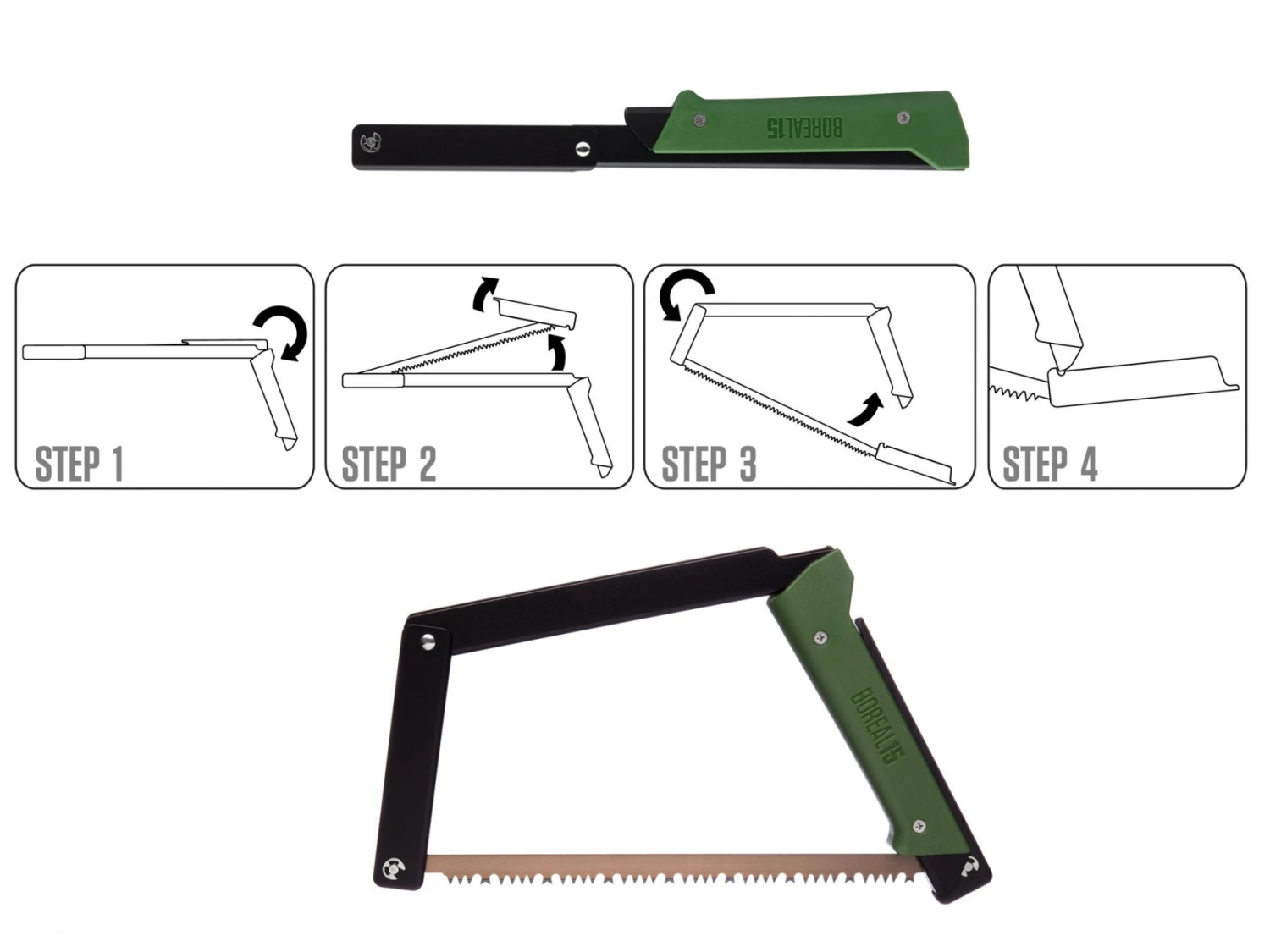 BOREAL15

STEP 1

STEP 2

STEP 3

STEP 4

BOREAL15